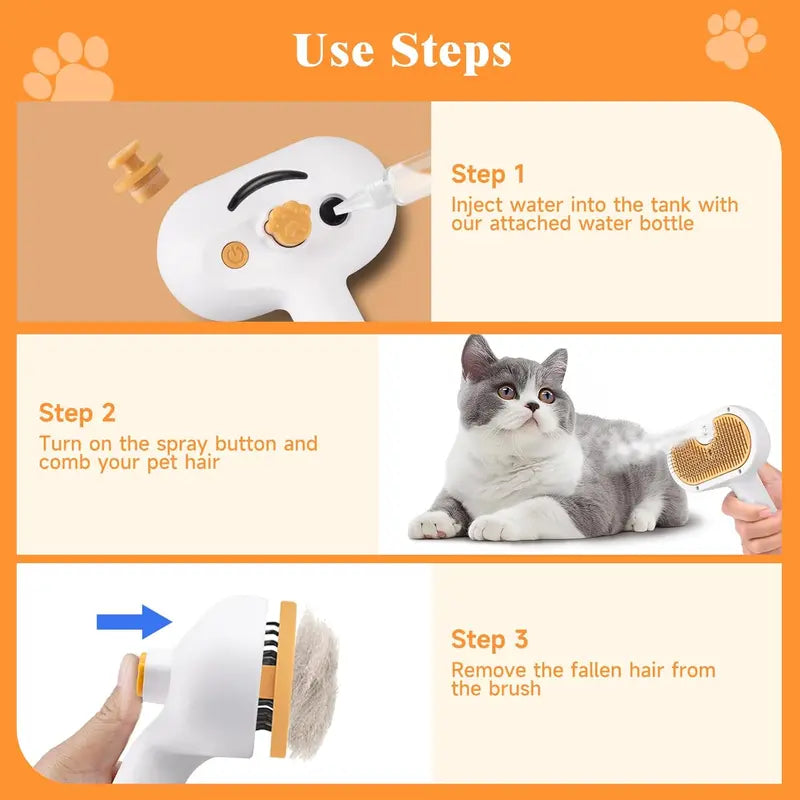 Use Steps

Step 1
Inject water into the tank with our attached water bottle

Step 2
Turn on the spray button and comb your pet hair

Step 3
Remove the fallen hair from the brush